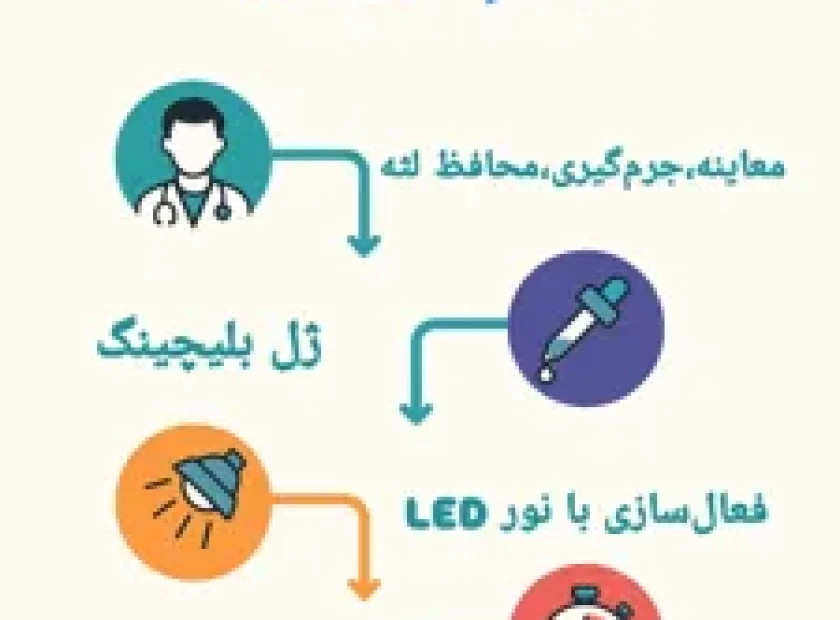 معاینه،جرم‌گیری،محافظ لثه

ژل بلیچینگ

فعال‌سازی با نور LED