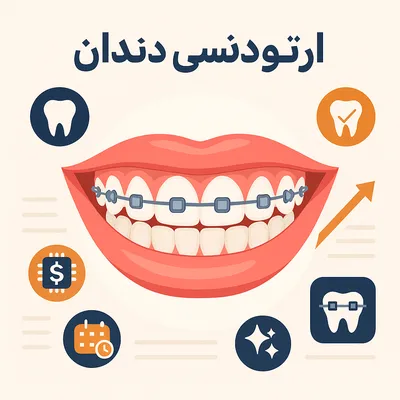 ارتودنسی دندان

$